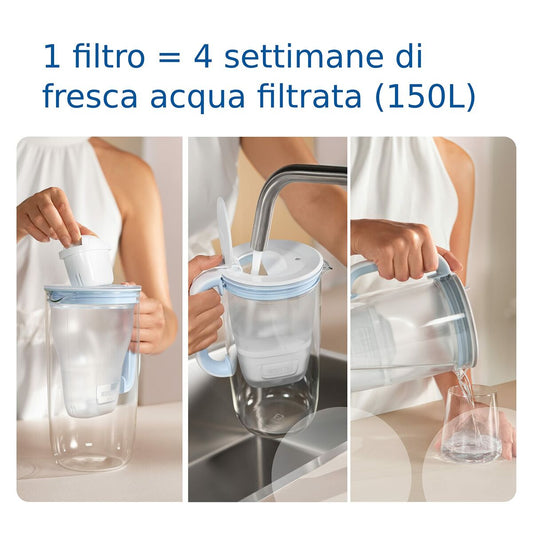 1 filtro = 4 settimane di fresca acqua filtrata (150L)