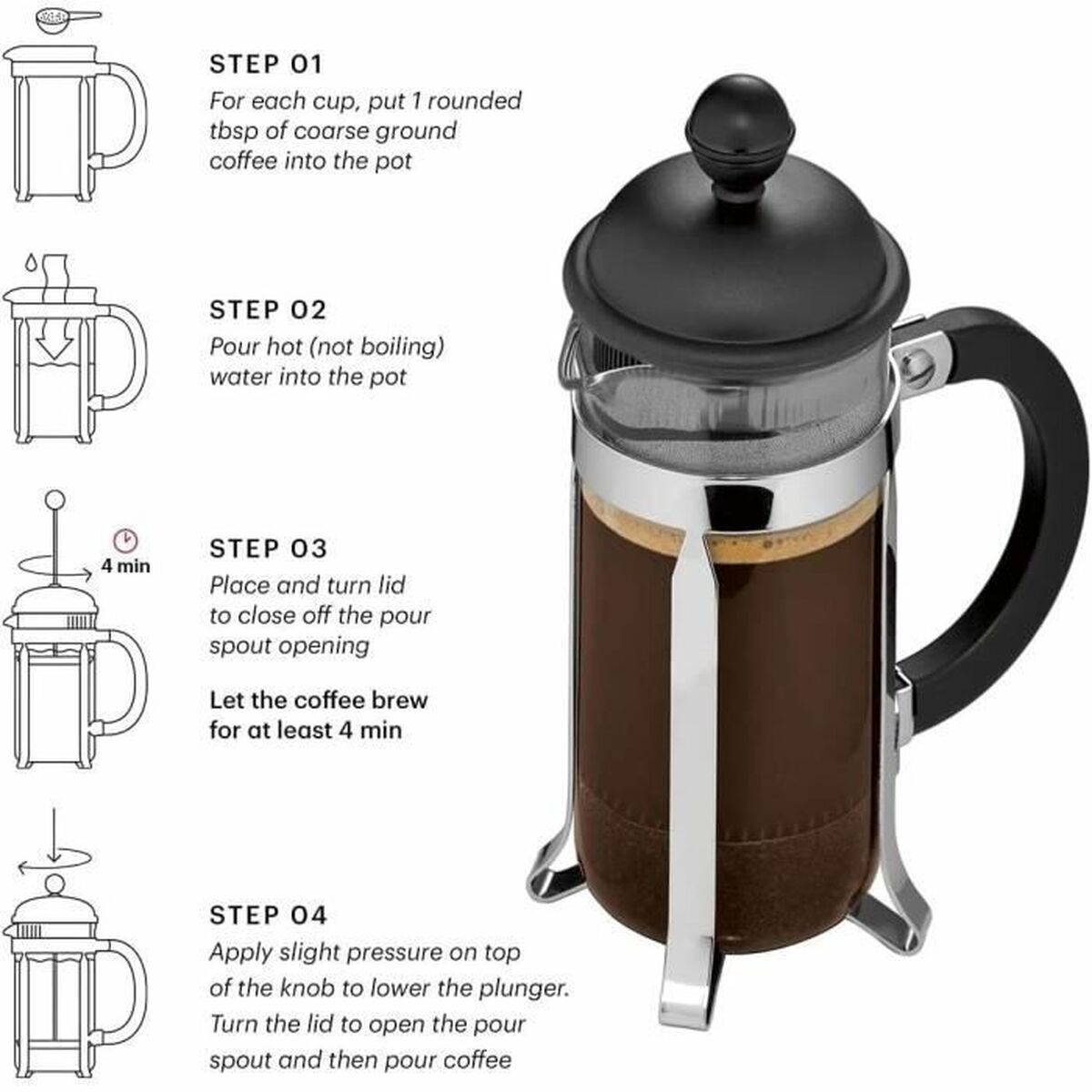 STEP 01
For each cup, put 1 rounded tbsp of coarse ground coffee into the pot

STEP 02
Pour hot (not boiling) water into the pot

4 min

STEP 03
Place and turn lid to close off the pour spout opening

Let the coffee brew for at least 4 min

STEP 04
Apply slight pressure on top of the knob to lower the plunger. Turn the lid to open the pour spout and then pour coffee