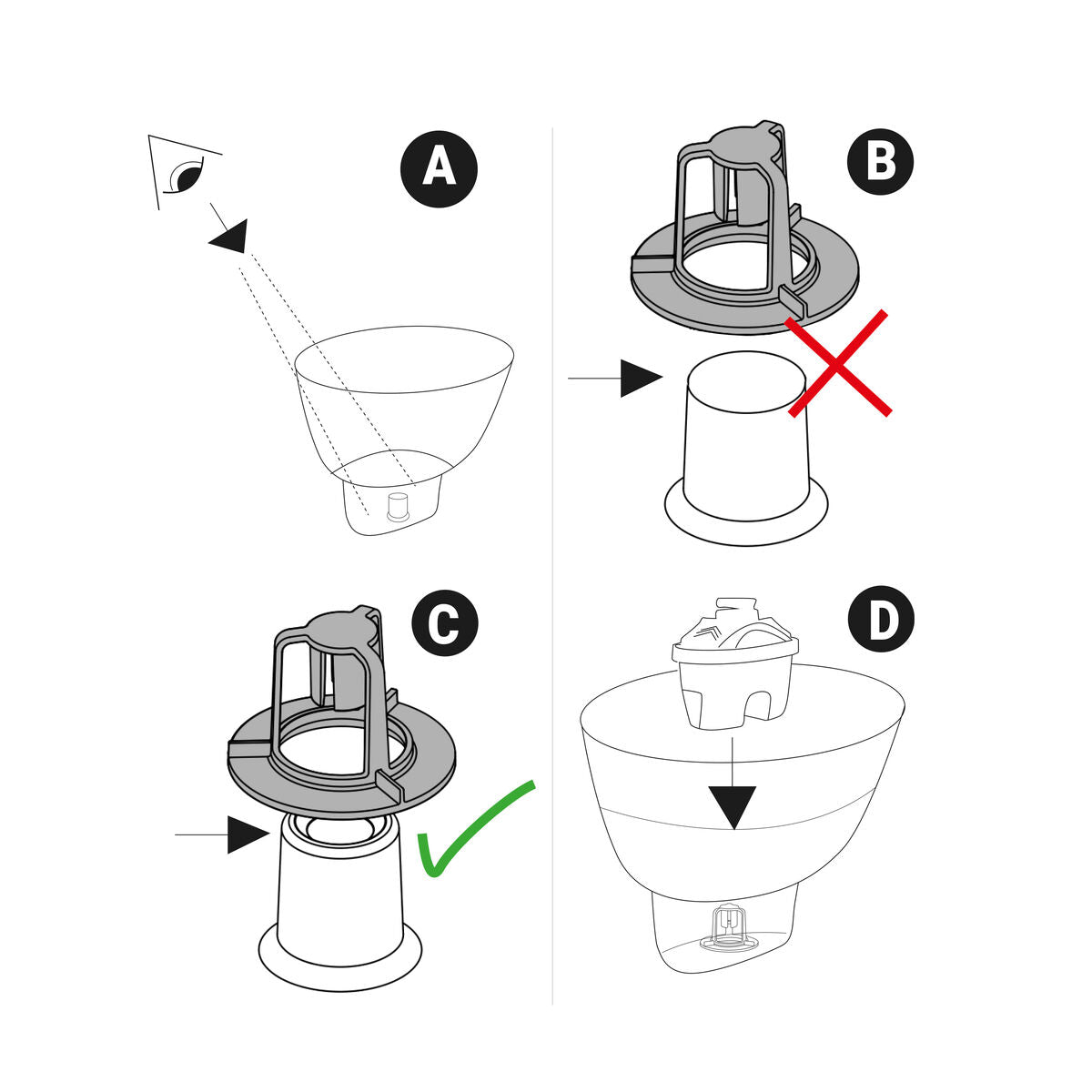 A

B

C

D